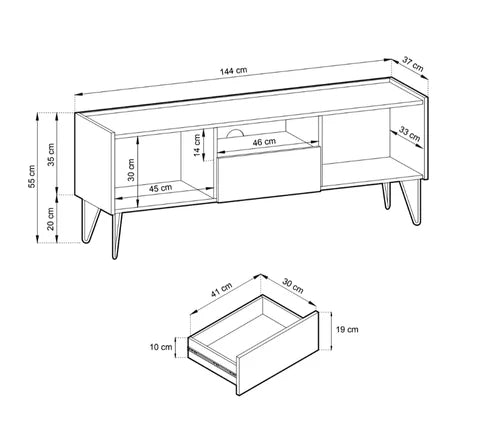 144 cm
37 cm
55 cm
35 cm
20 cm
30 cm
45 cm
14 cm
46 cm
33 cm
41 cm
30 cm
19 cm
10 cm